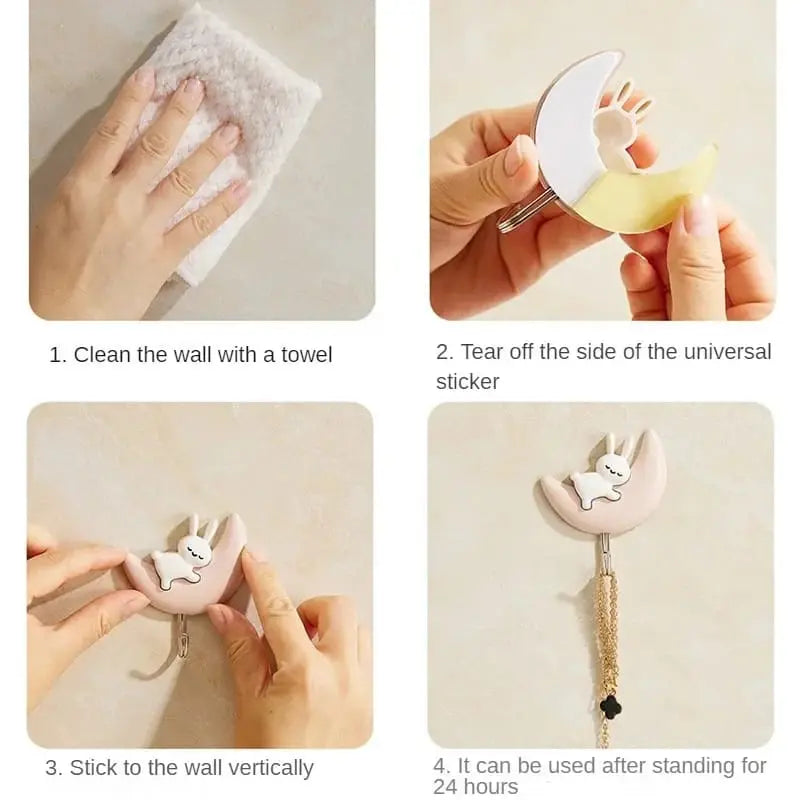 1. Clean the wall with a towel

2. Tear off the side of the universal sticker

3. Stick to the wall vertically

4. It can be used after standing for 24 hours