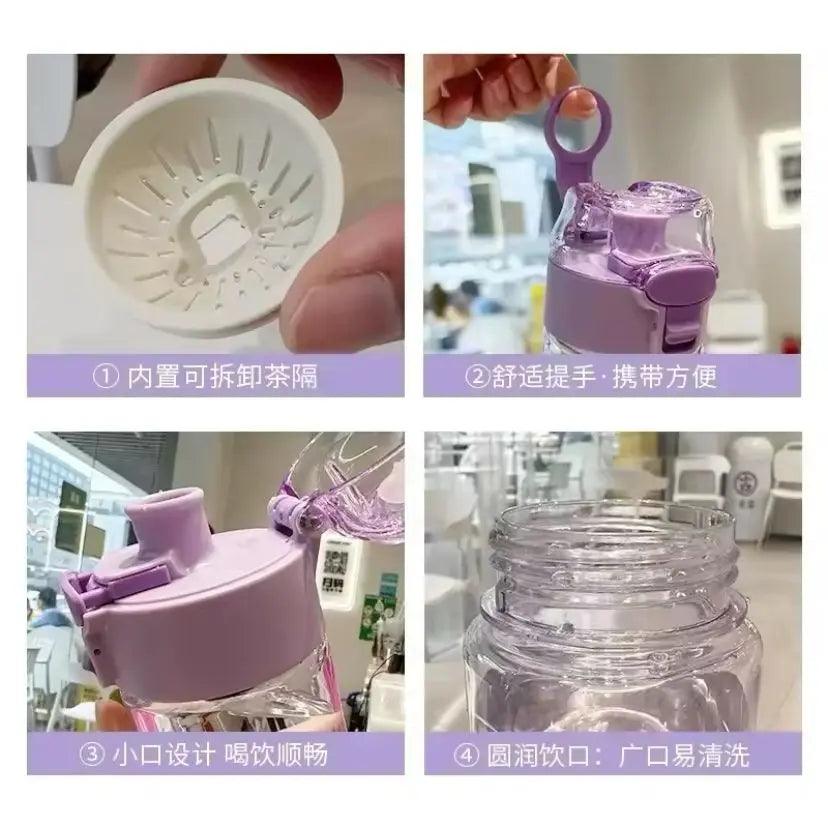 ① 内置可拆卸茶隔

②舒适提手·携带方便

③ 小口设计 喝饮顺畅

④ 圆润饮口：广口易清洗