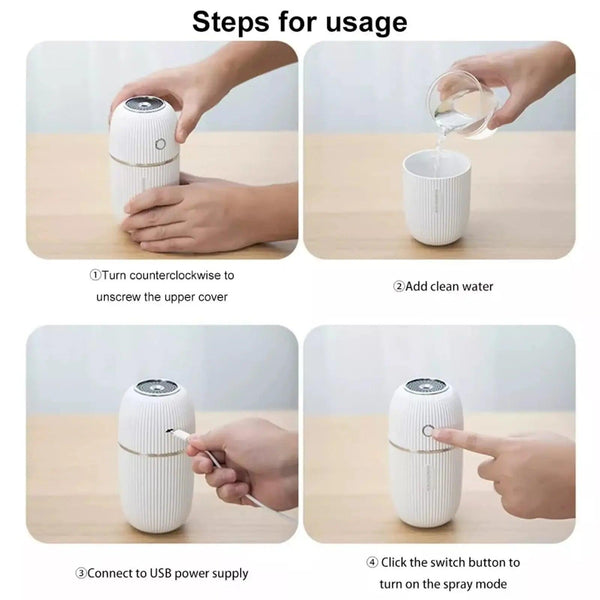 Steps for usage

①Turn counterclockwise to unscrew the upper cover

②Add clean water

③Connect to USB power supply

④ Click the switch button to turn on the spray mode